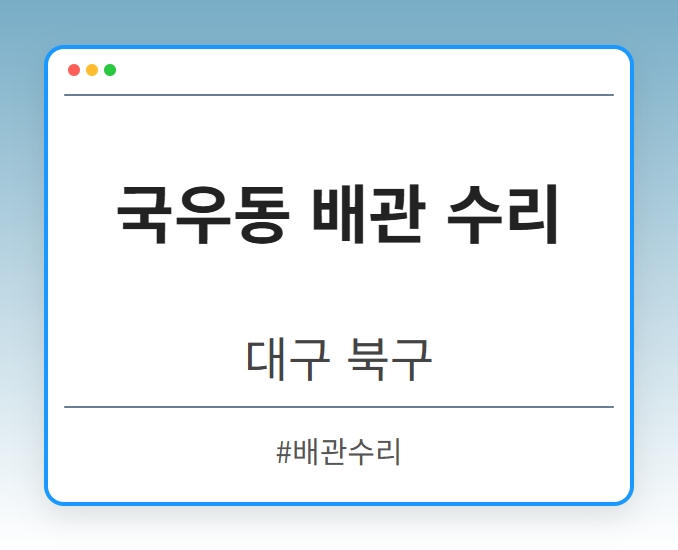 국우동 배관 수리

대구 북구

#배관수리